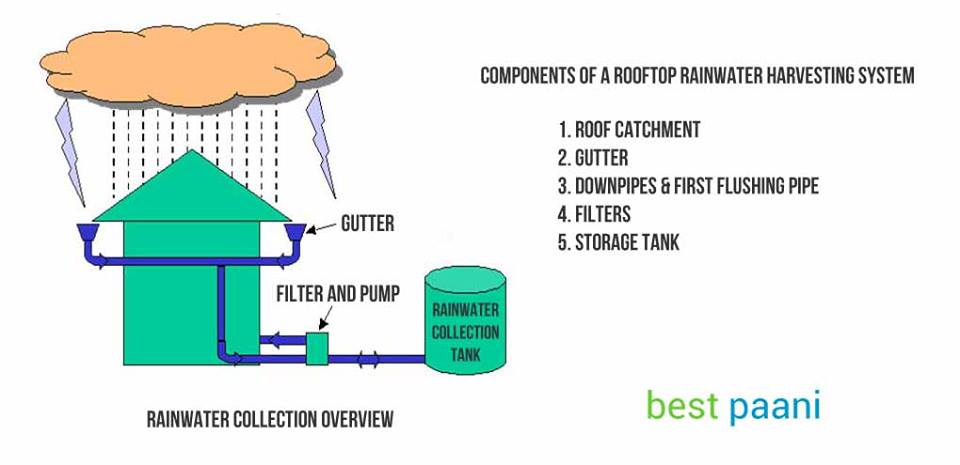 GUTTER

FILTER AND PUMP

RAINWATER COLLECTION TANK

RAINWATER COLLECTION OVERVIEW

COMPONENTS OF A ROOFTOP RAINWATER HARVESTING SYSTEM

1. ROOF CATCHMENT
2. GUTTER
3. DOWNPIPES & FIRST FLUSHING PIPE
4. FILTERS
5. STORAGE TANK

best paani